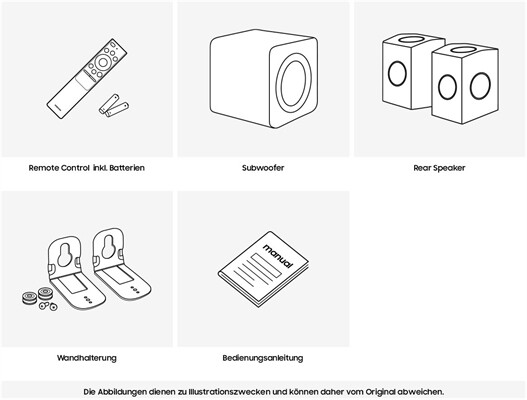 Remote Control inkl. Batterien

Subwoofer

Rear Speaker

Wandhalterung

manual

Bedienungsanleitung

Die Abbildungen dienen zu Illustrationszwecken und können daher vom Original abweichen.