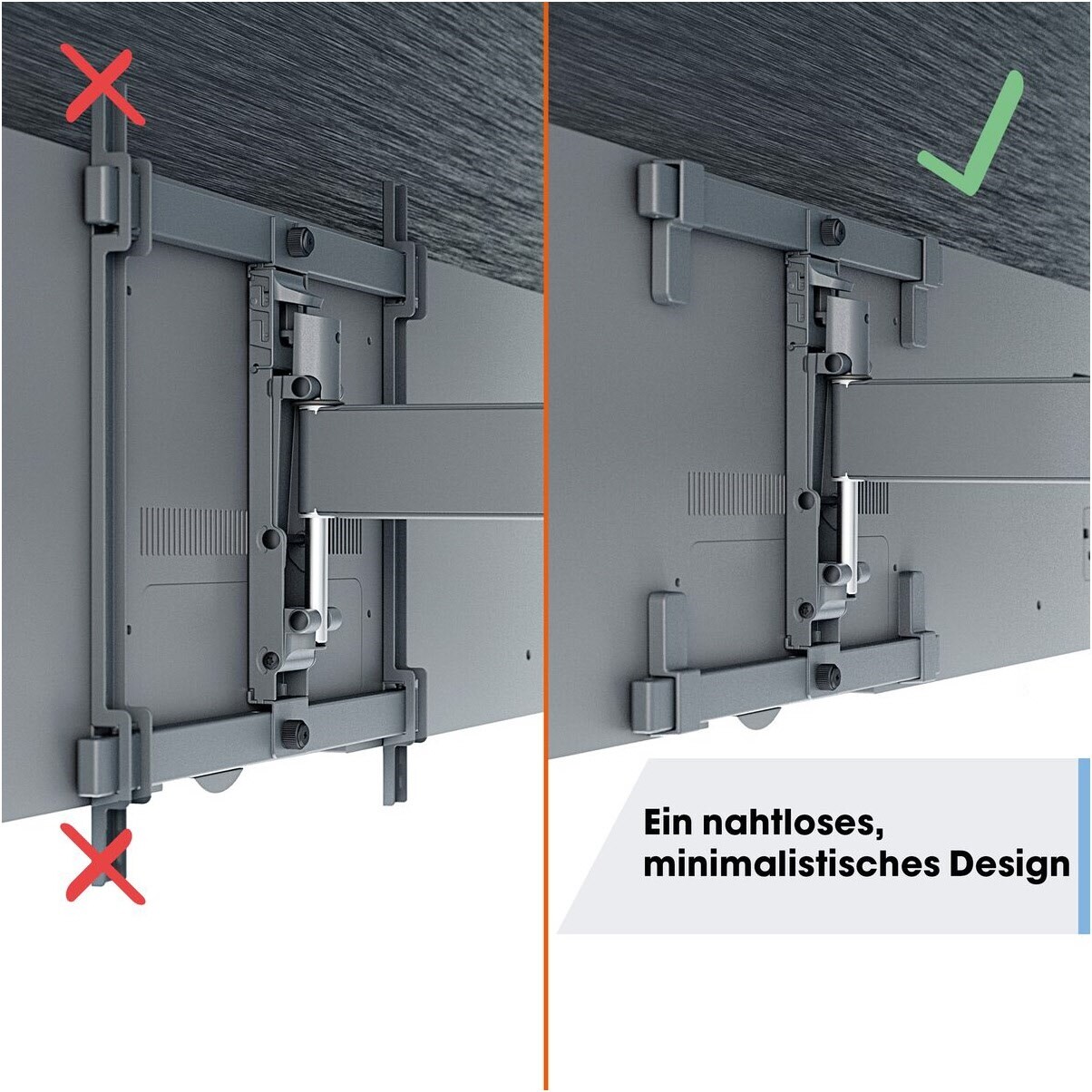 Ein nahtloses, minimalistisches Design